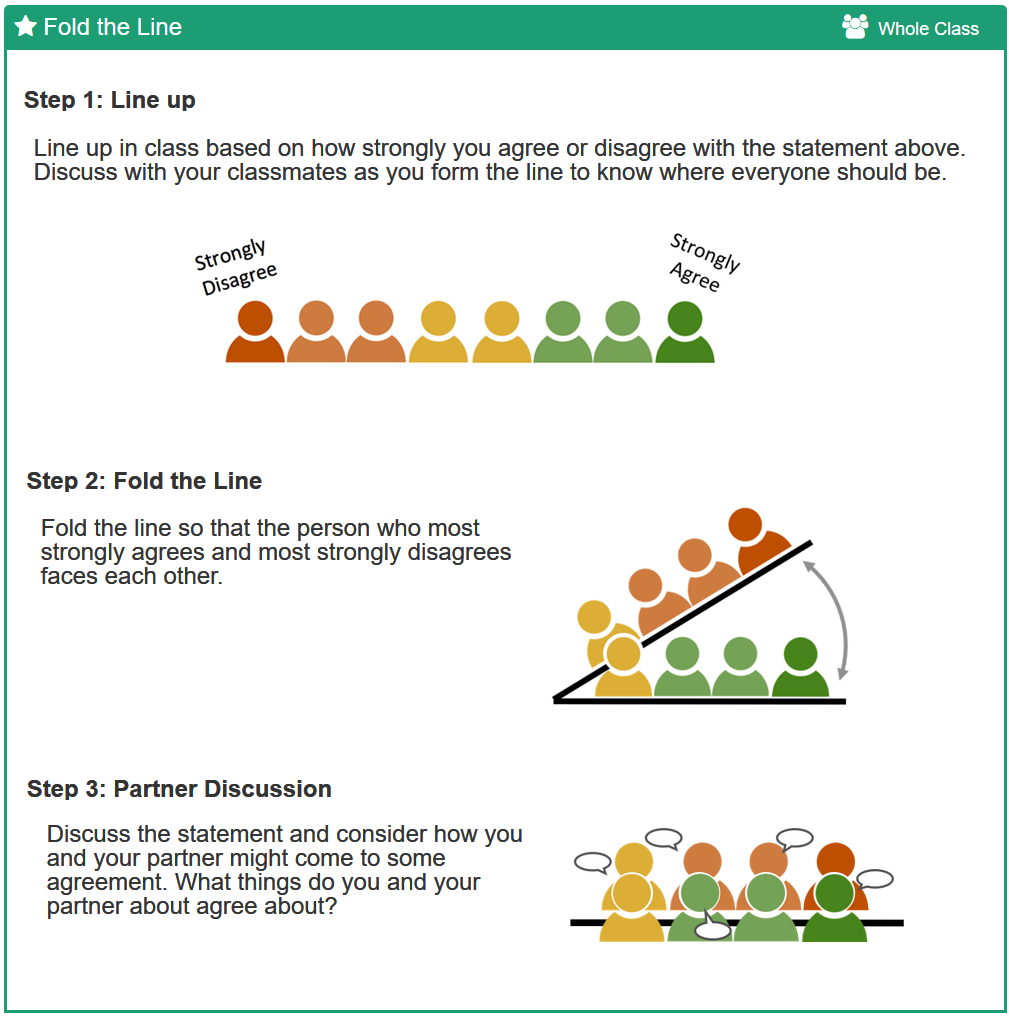 Fold the Line

Whole Class

Step 1: Line up

Line up in class based on how strongly you agree or disagree with the statement above. Discuss with your classmates as you form the line to know where everyone should be.

Strongly Disagree

Strongly Agree

Step 2: Fold the Line

Fold the line so that the person who most strongly agrees and most strongly disagrees faces each other.

Step 3: Partner Discussion

Discuss the statement and consider how you and your partner might come to some agreement. What things do you and your partner about agree about?